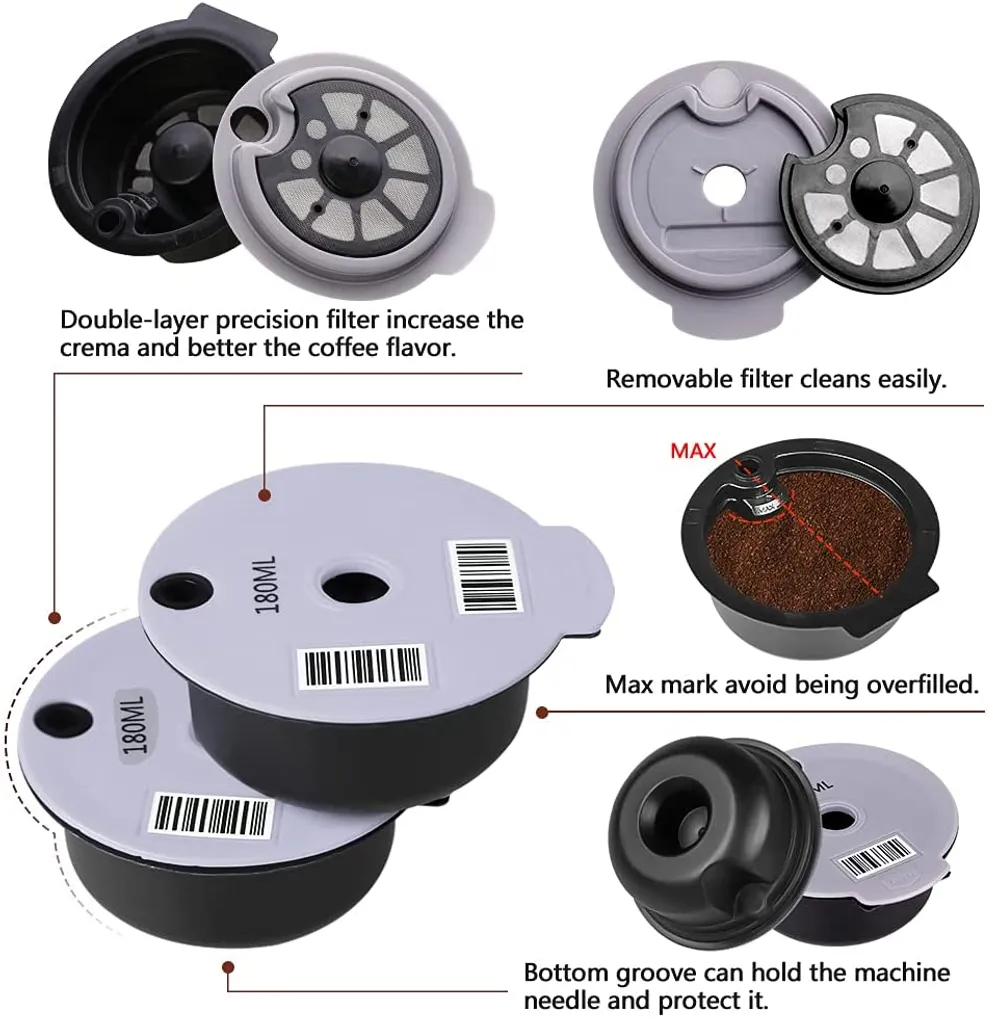 Double-layer precision filter increase the crema and better the coffee flavor.

Removable filter cleans easily.

MAX

180ML

180ML

Max mark avoid being overfilled.

Bottom groove can hold the machine needle and protect it.