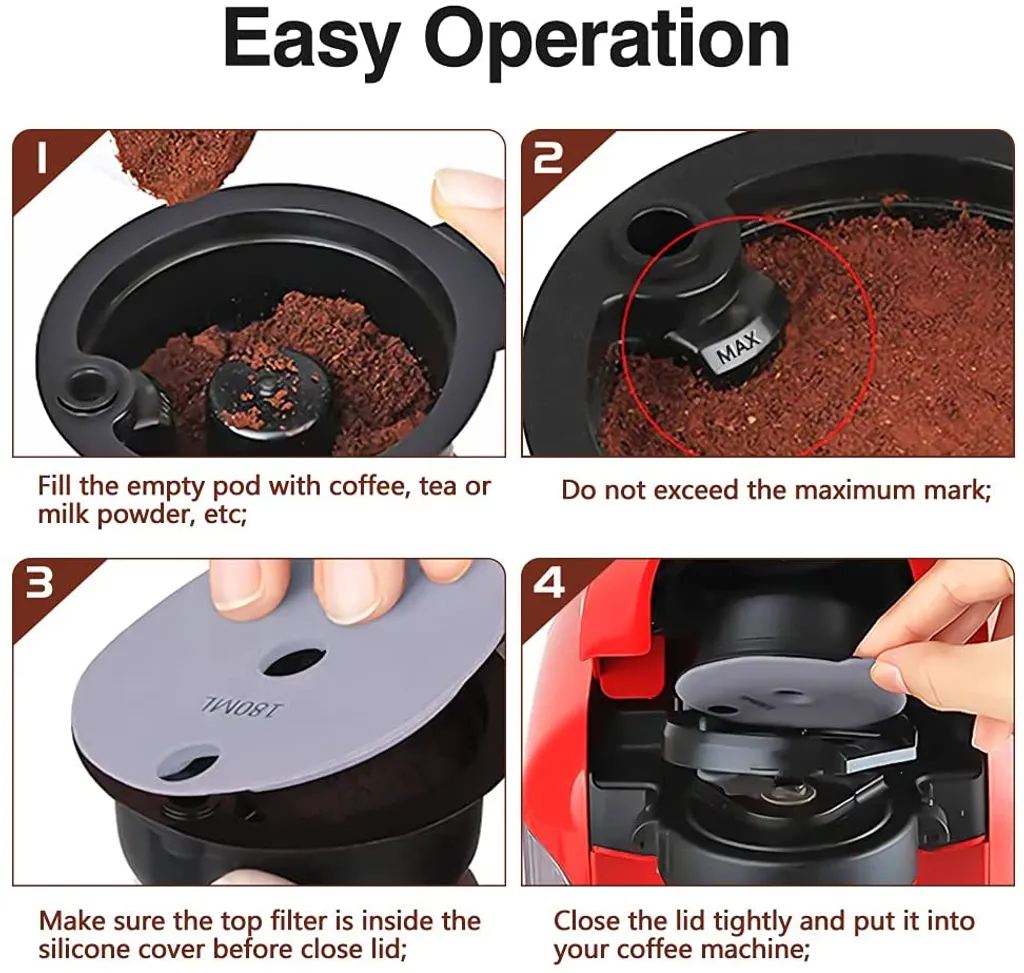 Easy Operation

1

Fill the empty pod with coffee, tea or milk powder, etc;

2

MAX

Do not exceed the maximum mark;

3

180ML

Make sure the top filter is inside the silicone cover before close lid;

4

Close the lid tightly and put it into your coffee machine;